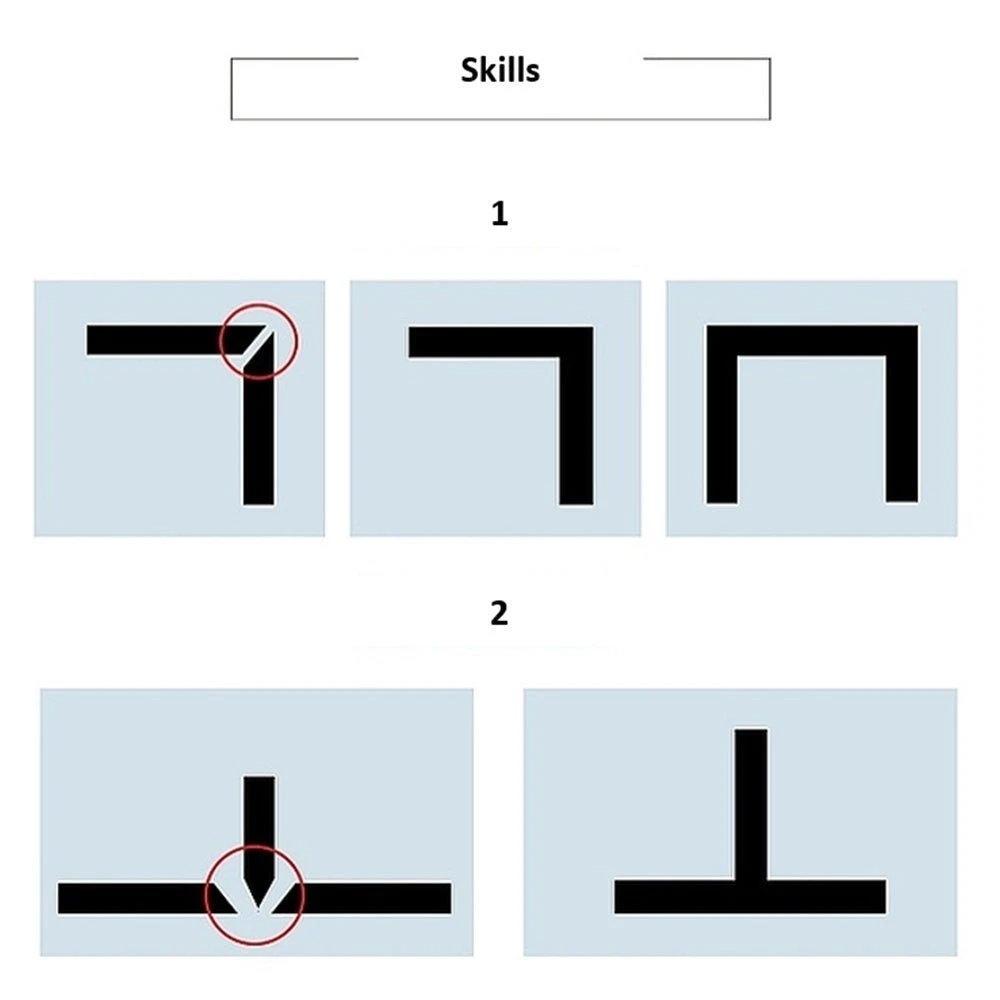 Skills

1

2