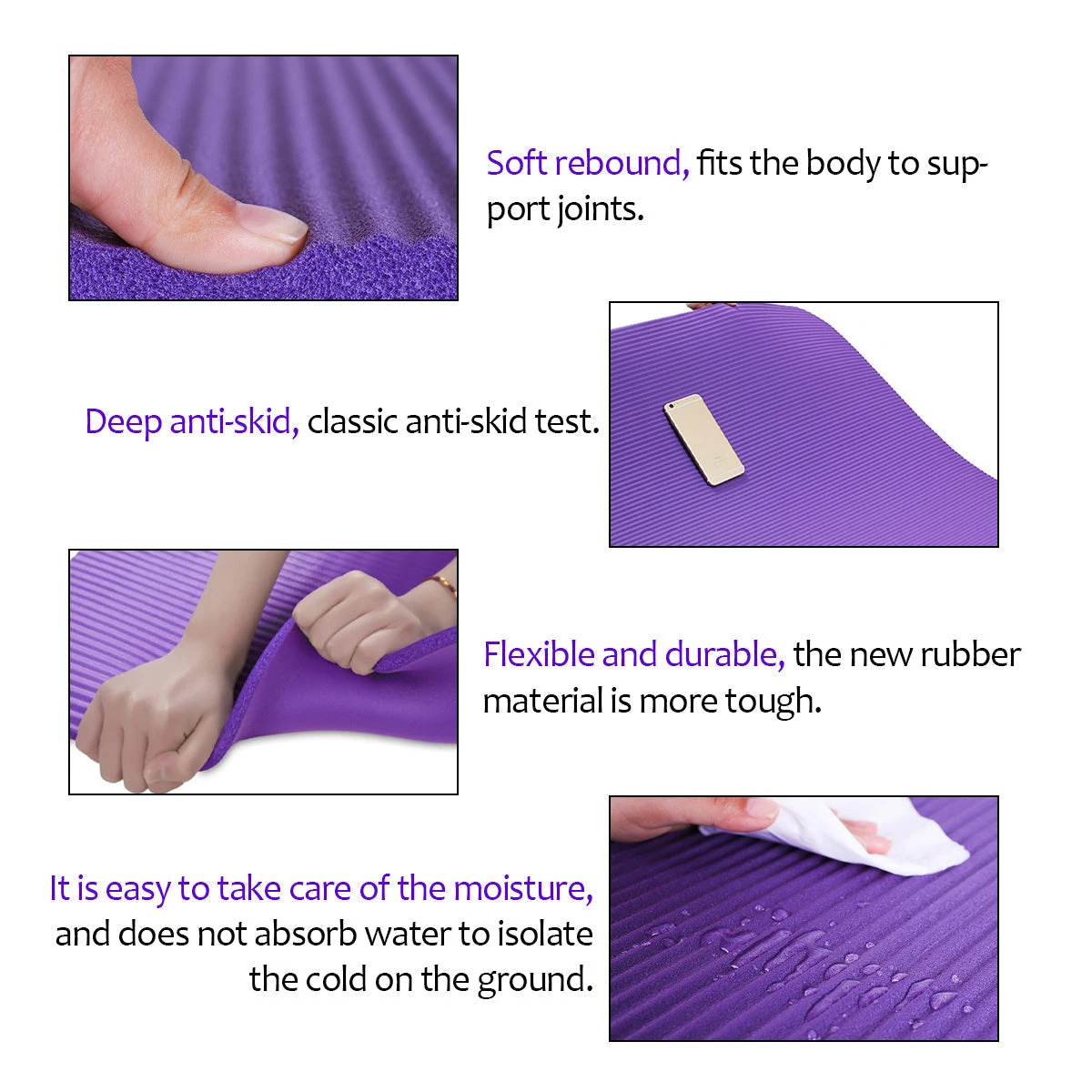 Soft rebound, fits the body to support joints.

Deep anti-skid, classic anti-skid test.

Flexible and durable, the new rubber material is more tough.

It is easy to take care of the moisture, and does not absorb water to isolate the cold on the ground.