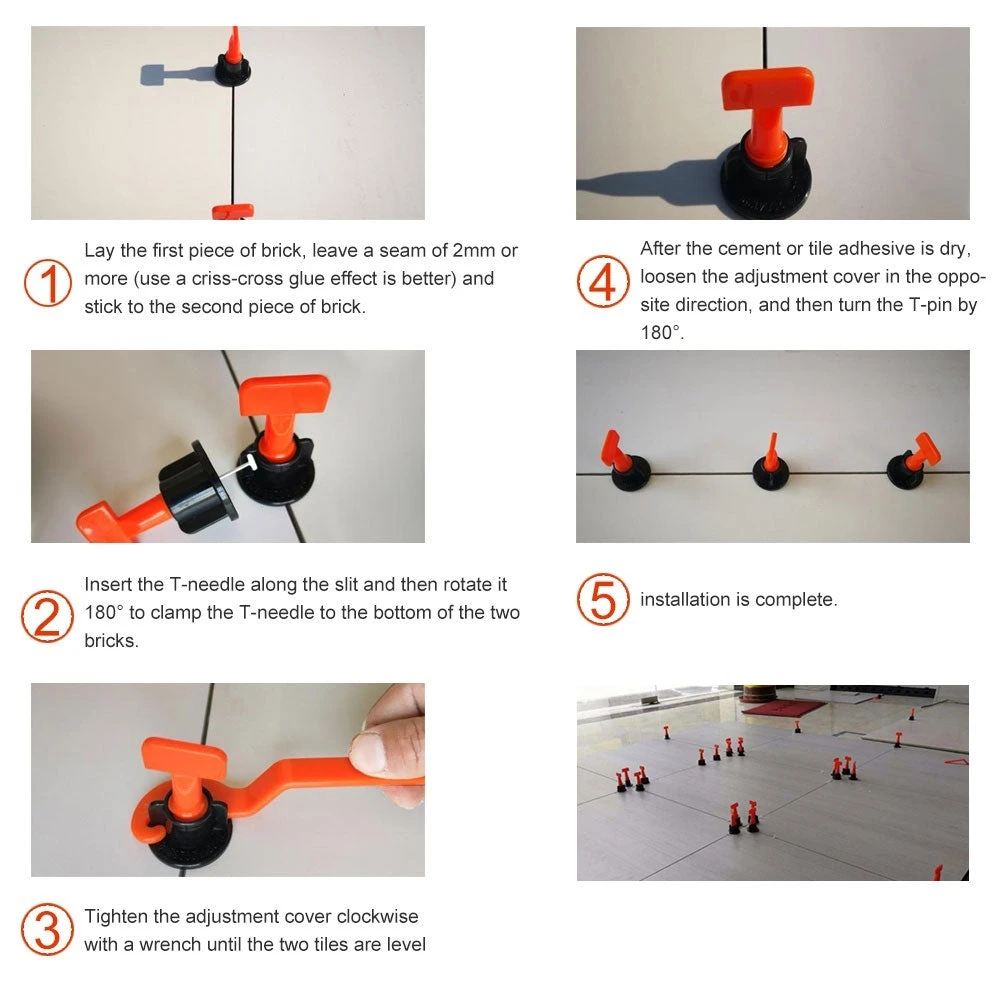 1 Lay the first piece of brick, leave a seam of 2mm or more (use a criss-cross glue effect is better) and stick to the second piece of brick.

2 Insert the T-needle along the slit and then rotate it 180° to clamp the T-needle to the bottom of the two bricks.

3 Tighten the adjustment cover clockwise with a wrench until the two tiles are level

4 After the cement or tile adhesive is dry, loosen the adjustment cover in the opposite direction, and then turn the T-pin by 180°.

5 installation is complete.